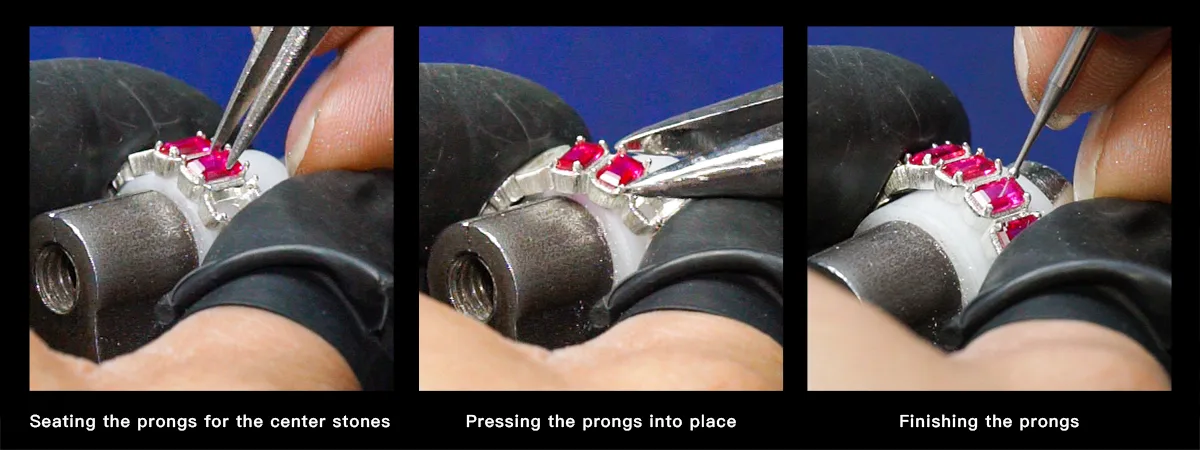 Seating the prongs for the center stones

Pressing the prongs into place

Finishing the prongs